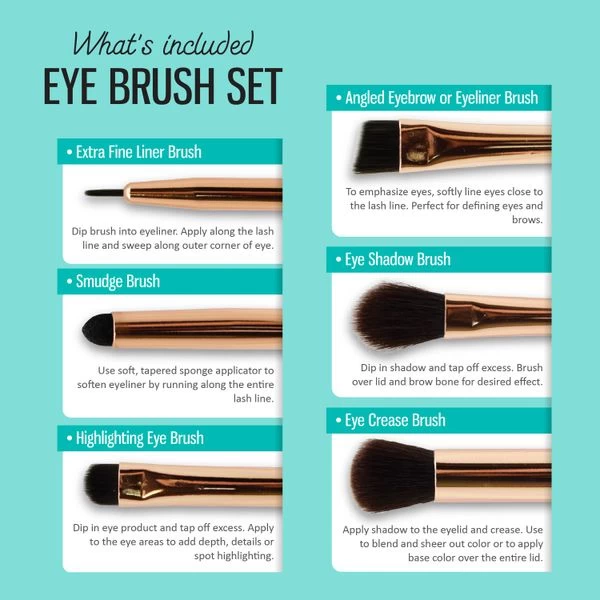 What's included
EYE BRUSH SET

• Extra Fine Liner Brush

Dip brush into eyeliner. Apply along the lash line and sweep along outer corner of eye.

• Smudge Brush

Use soft, tapered sponge applicator to soften eyeliner by running along the entire lash line.

• Highlighting Eye Brush

Dip in eye product and tap off excess. Apply to the eye areas to add depth, details or spot highlighting.

• Angled Eyebrow or Eyeliner Brush

To emphasize eyes, softly line eyes close to the lash line. Perfect for defining eyes and brows.

• Eye Shadow Brush

Dip in shadow and tap off excess. Brush over lid and brow bone for desired effect.

• Eye Crease Brush

Apply shadow to the eyelid and crease. Use to blend and sheer out color or to apply base color over the entire lid.